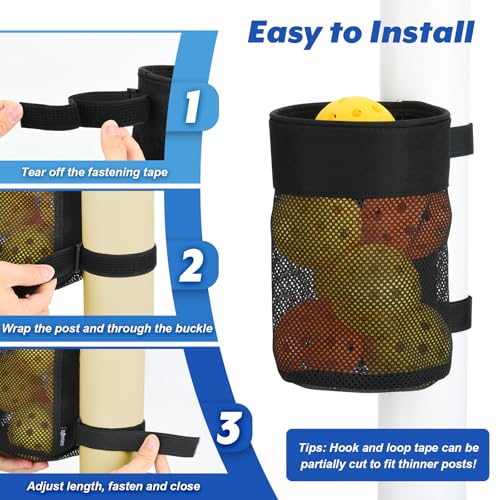 Easy to Install

1

Tear off the fastening tape

2

Wrap the post and through the buckle

3

Adjust length, fasten and close

Tips: Hook and loop tape can be partially cut to fit thinner posts!